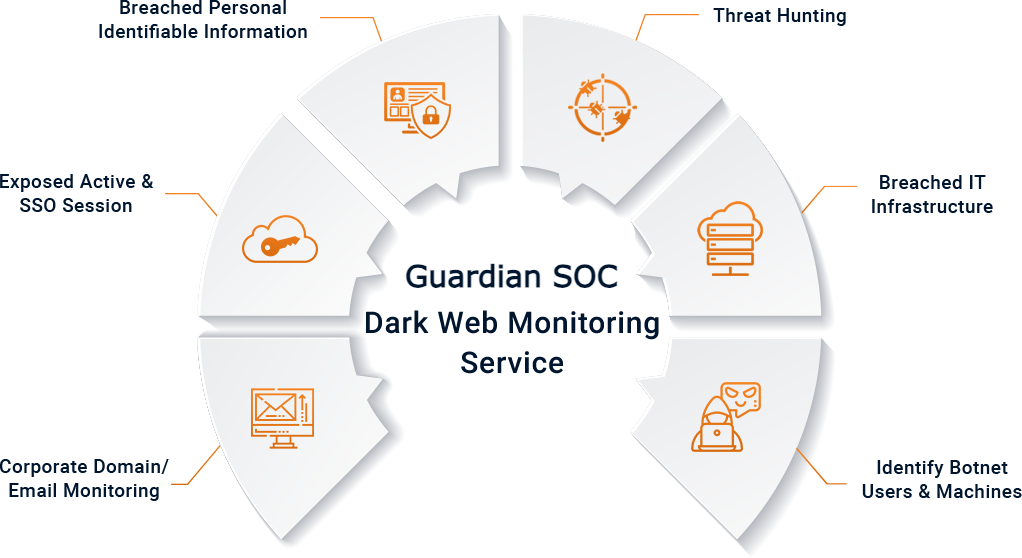 Breached Personal Identifiable Information

Threat Hunting

Exposed Active & SSO Session

Breached IT Infrastructure

Guardian SOC

Dark Web Monitoring Service

Corporate Domain/ Email Monitoring

Identify Botnet Users & Machines